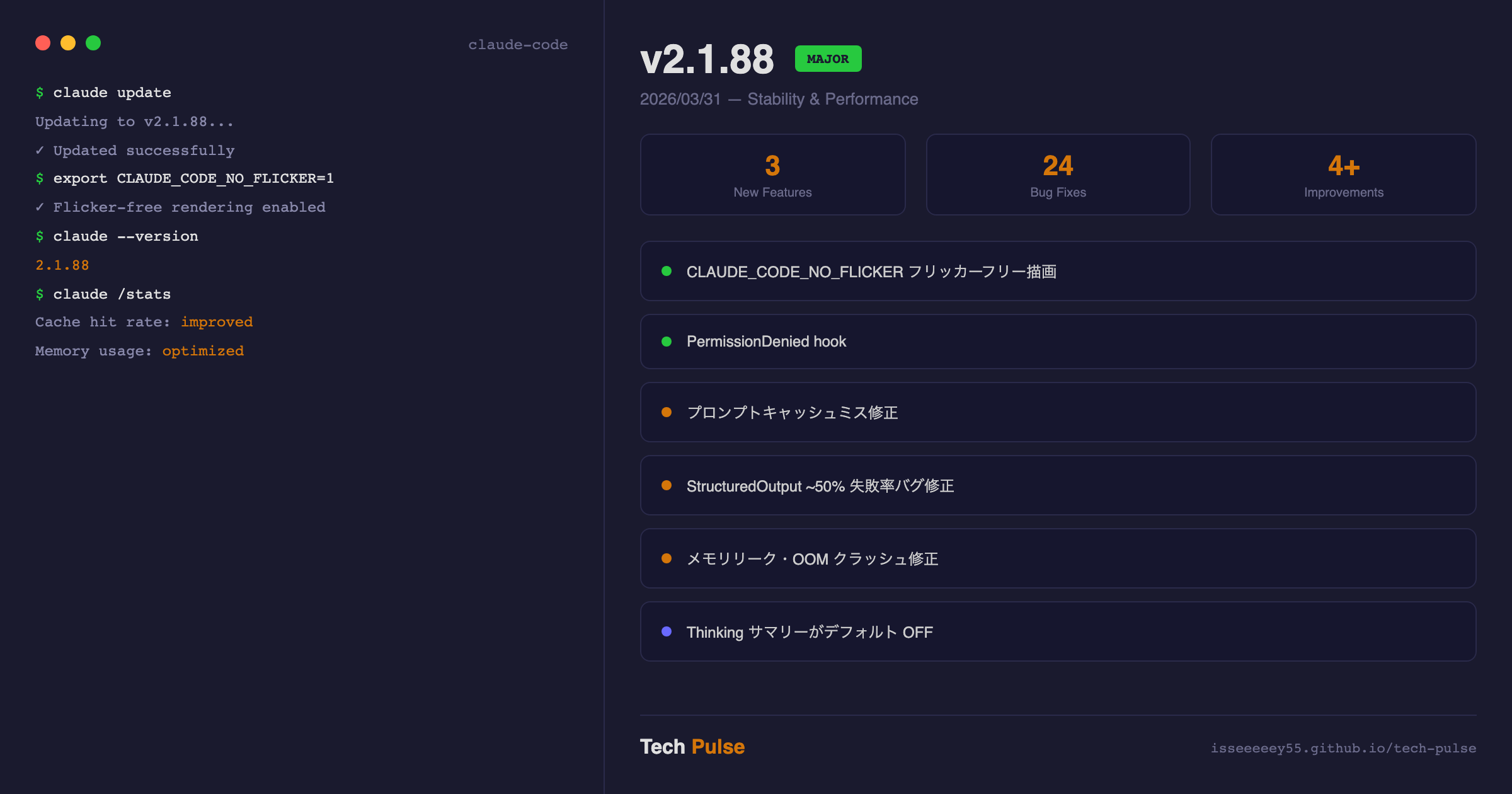 claude-code

$ claude update
Updating to v2.1.88...
✓ Updated successfully
$ export CLAUDE_CODE_NO_FLICKER=1
✓ Flicker-free rendering enabled
$ claude --version
2.1.88
$ claude /stats
Cache hit rate: improved
Memory usage: optimized

v2.1.88 MAJOR

2026/03/31 — Stability & Performance

3
New Features

24
Bug Fixes

4+
Improvements

• CLAUDE_CODE_NO_FLICKER フリッカーフリー描画

• PermissionDenied hook

• プロンプトキャッシュミス修正

• StructuredOutput ~50% 失敗率バグ修正

• メモリリーク・OOM クラッシュ修正

• Thinking サマリーがデフォルト OFF

Tech Pulse

isseeeeey55.github.io/tech-pulse